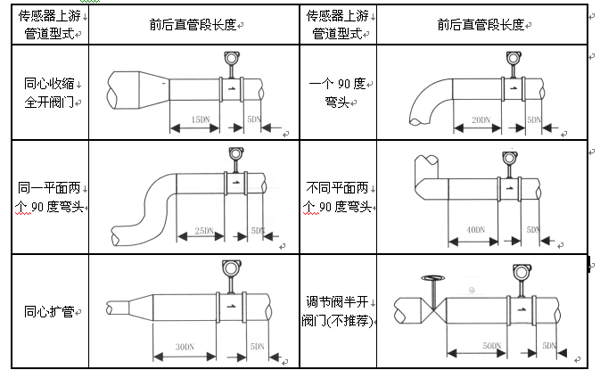 | 传感器上游管道型式 | 前后直管段长度 | 传感器上游管道型式 | 前后直管段长度 |
|---|---|---|---|
| 同心收缩全开阀门 | 15DN 5DN | 一个 90 度弯头 | 20DN 5DN |
| 同一平面两个 90 度弯头 | 25DN 5DN | 不同平面两个 90 度弯头 | 40DN 5DN |
| 同心扩管 | 30DN 5DN | 调节阀半开阀门(不推荐) | 50DN 5DN |